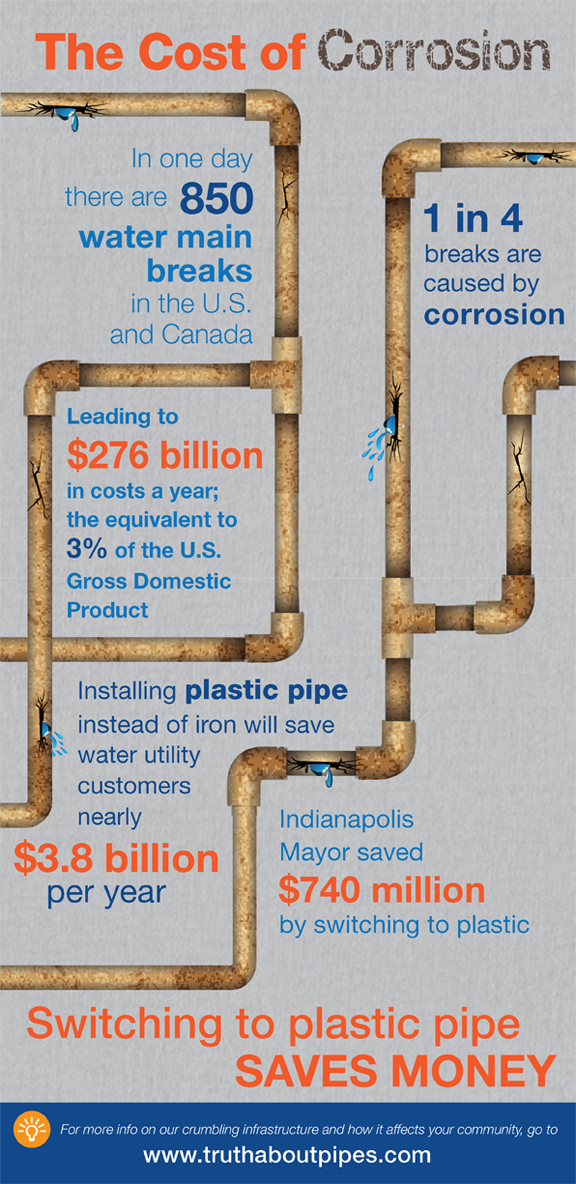 The Cost of Corrosion

In one day there are 850 water main breaks in the U.S. and Canada

1 in 4 breaks are caused by corrosion

Leading to $276 billion in costs a year; the equivalent to 3% of the U.S. Gross Domestic Product

Installing plastic pipe instead of iron will save water utility customers nearly $3.8 billion per year

Indianapolis Mayor saved $740 million by switching to plastic

Switching to plastic pipe SAVES MONEY

For more info on our crumbling infrastructure and how it affects your community, go to www.truthaboutpipes.com